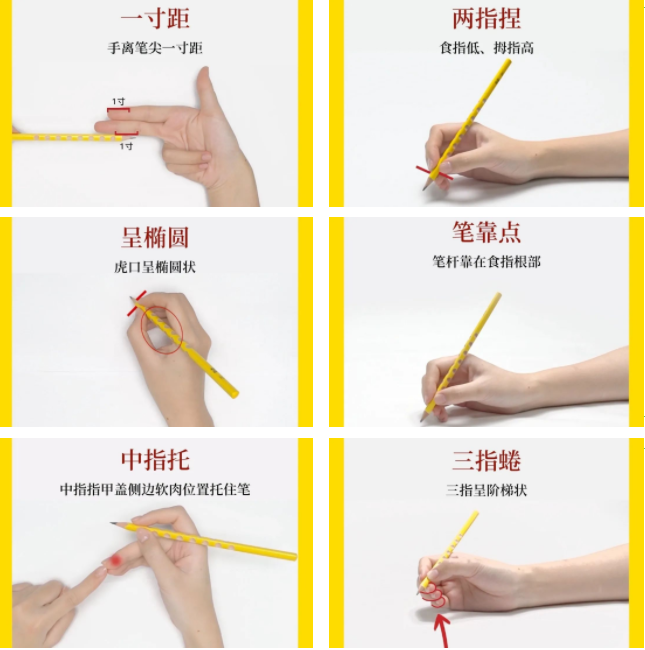 一寸距

手离笔尖一寸距

1寸

1寸

两指捏

食指低、拇指高

呈椭圆

虎口呈椭圆状

笔靠点

笔杆靠在食指根部

中指托

中指指甲盖侧边软肉位置托住笔

三指蜷

三指呈阶梯状