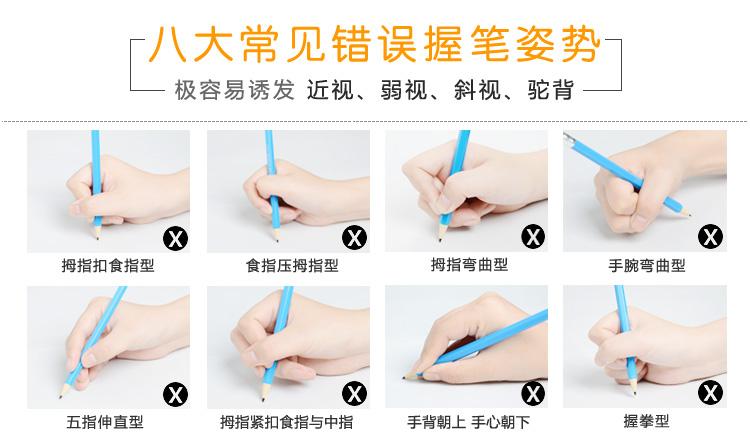 八大常见错误握笔姿势
极容易诱发 近视、弱视、斜视、驼背

X
拇指扣食指型

X
食指压拇指型

X
拇指弯曲型

X
手腕弯曲型

X
五指伸直型

X
拇指紧扣食指与中指

X
手背朝上 手心朝下

X
握拳型